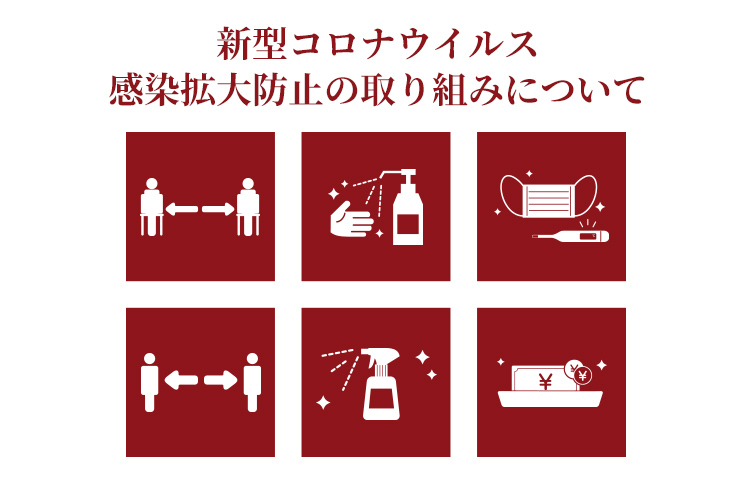 新型コロナウイルス
感染拡大防止の取り組みについて

¥

¥ ¥